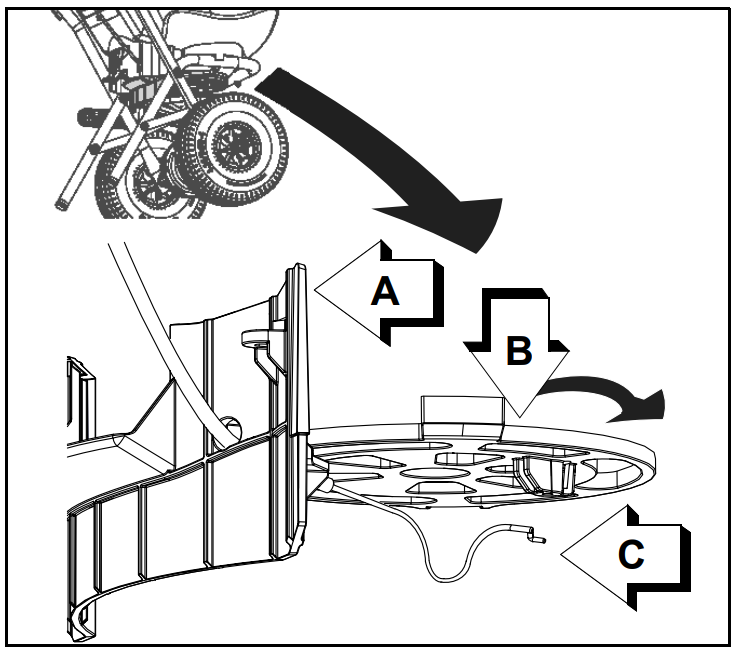 A

B

C