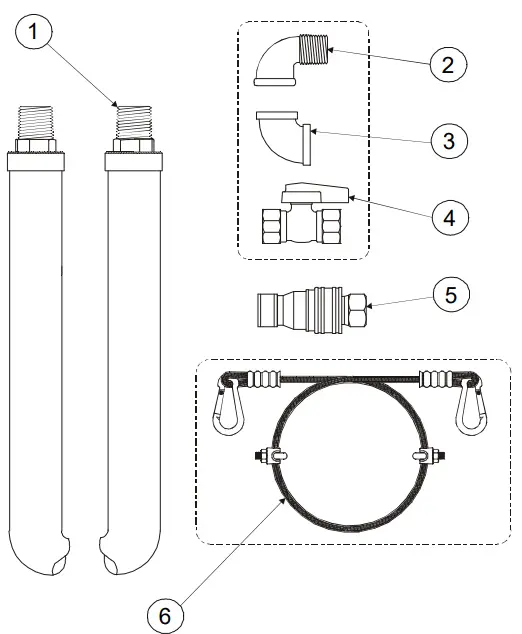 1
2
3
4
5
6