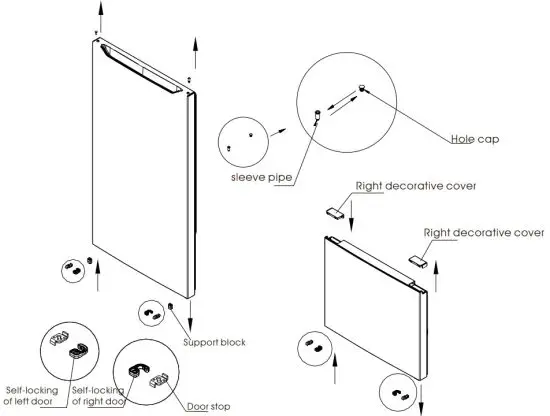 Hole cap

sleeve pipe

Right decorative cover

Right decorative cover

Support block

Self-locking of left door

Self-locking of right door

Door stop