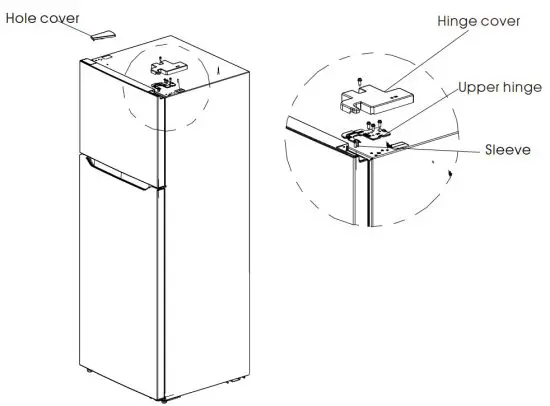 Hole cover

Hinge cover

Upper hinge

Sleeve