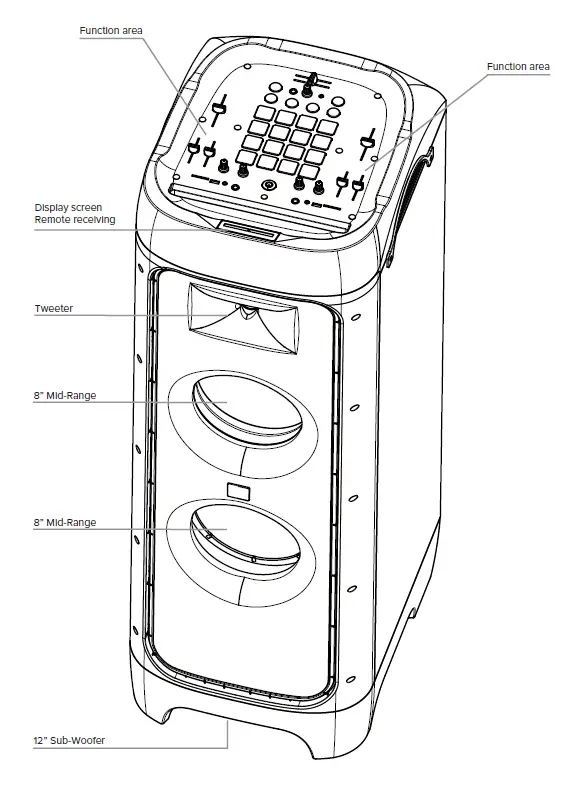 Function area

Function area

Display screen
Remote receiving

Tweeter

8" Mid-Range

8" Mid-Range

12" Sub-Woofer