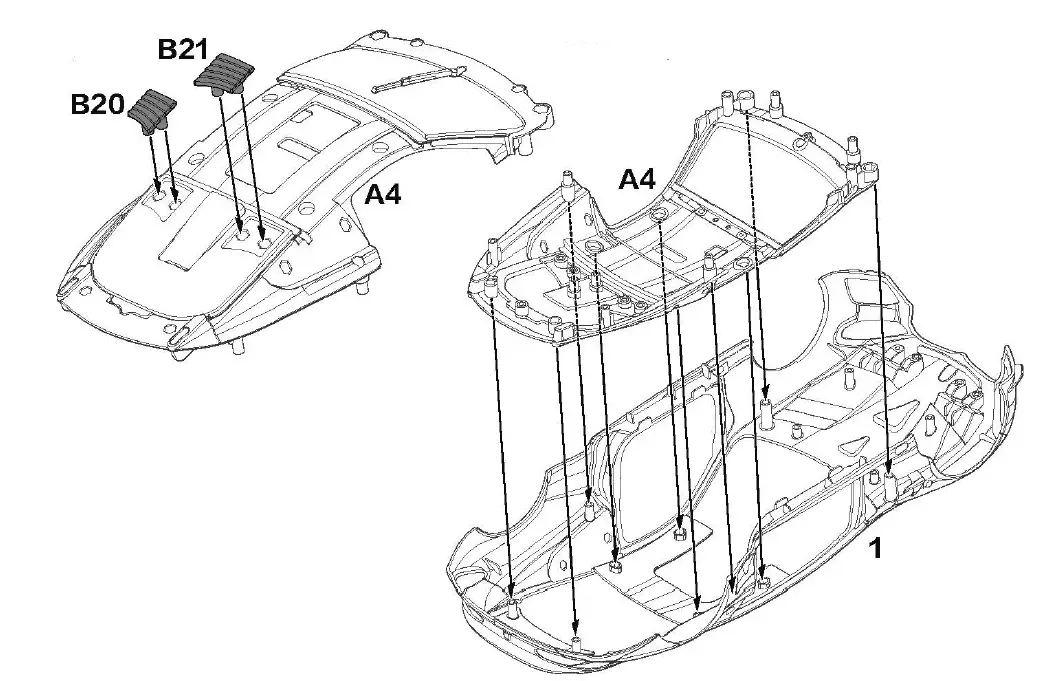 B21
B20
A4
A4
1