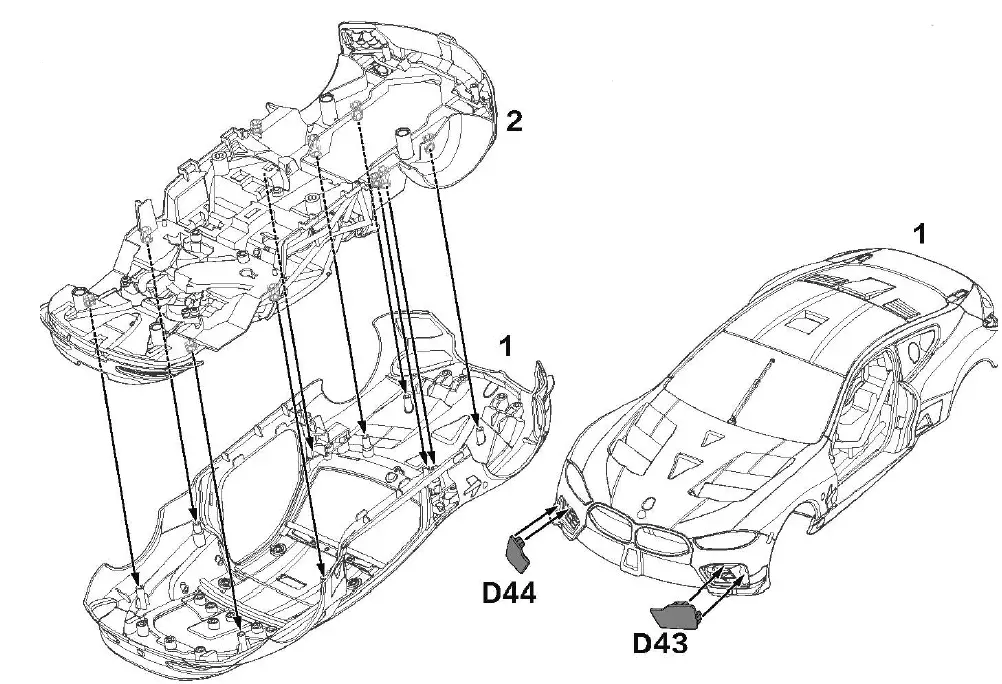 2

1

1

D44

D43