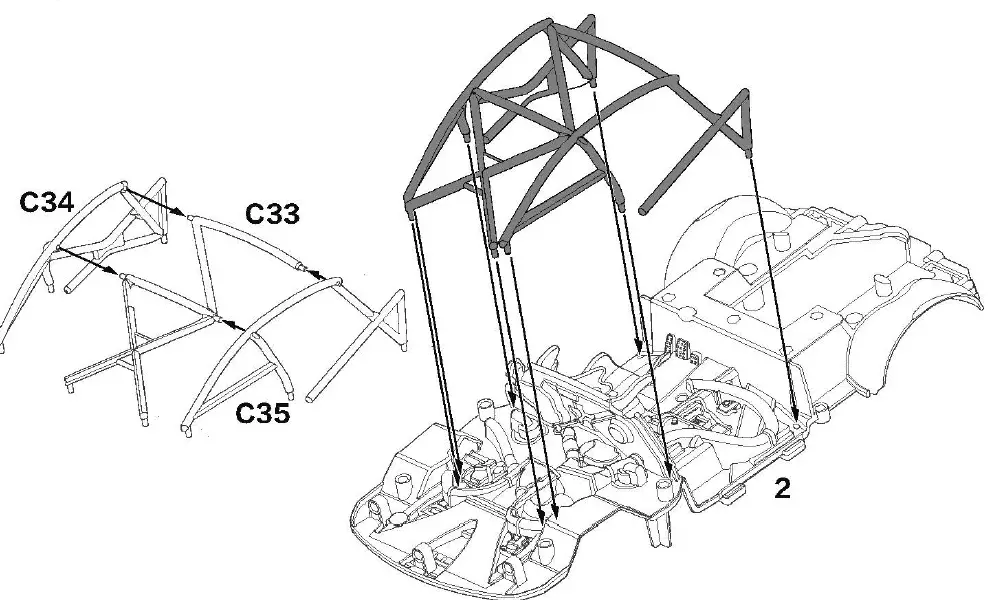 C34
C33
C35
2