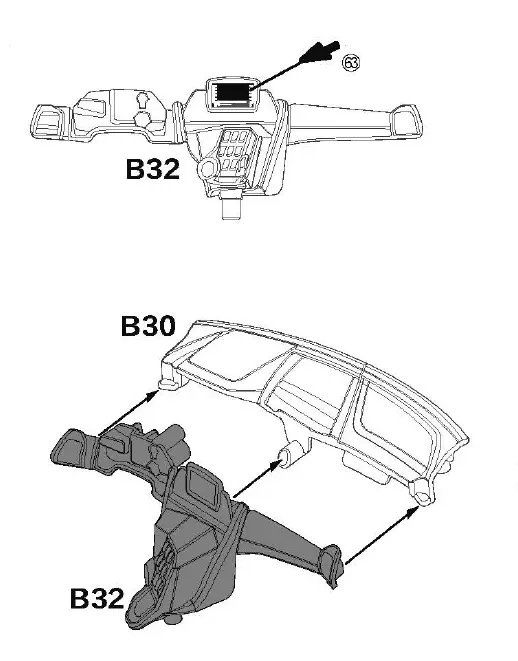 63

B32

B30

B32