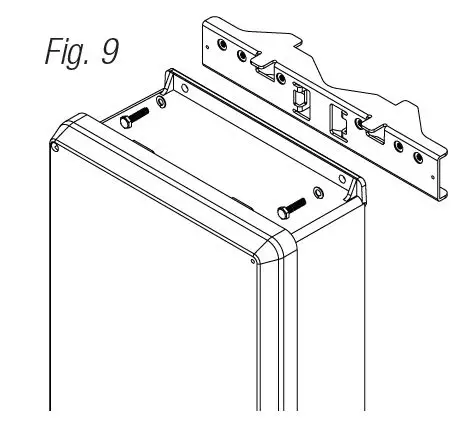 Fig. 9