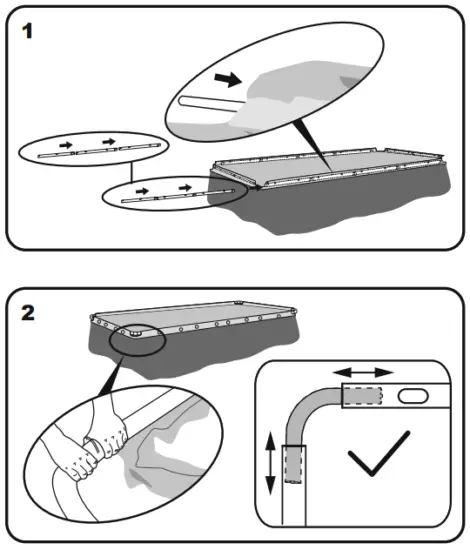 1

2