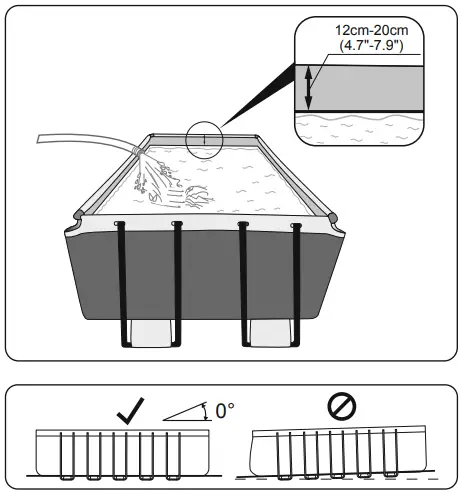 12cm-20cm
(4.7"-7.9")

0°