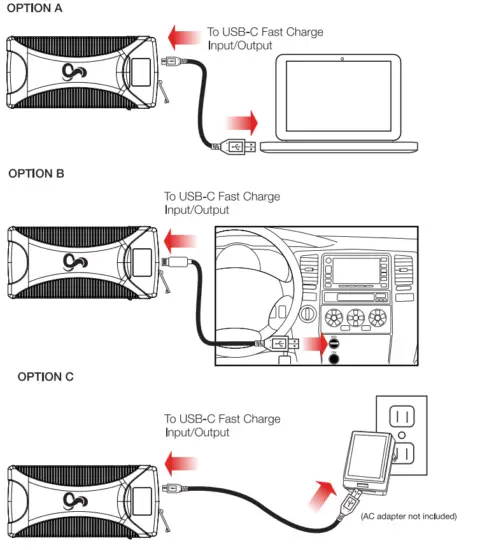 OPTION A

To USB-C Fast Charge Input/Output

OPTION B

To USB-C Fast Charge Input/Output

OPTION C

To USB-C Fast Charge Input/Output

(AC adapter not included)