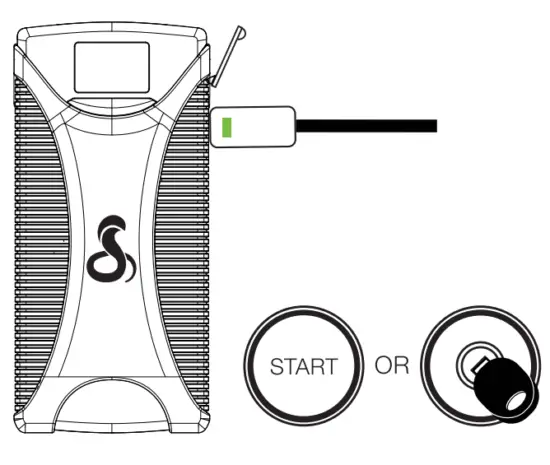 START

OR