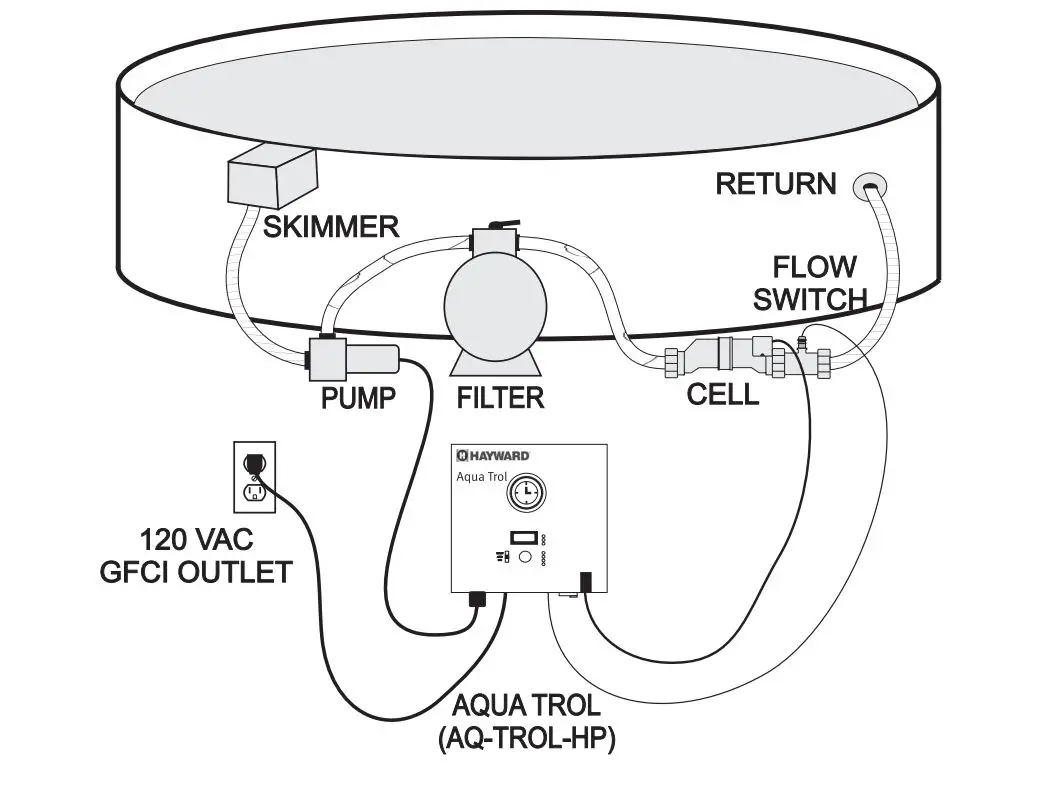 RETURN

SKIMMER

FLOW SWITCH

PUMP

FILTER

CELL

HAYWARD

Aqua Trol

120 VAC GFCI OUTLET

AQUA TROL (AQ-TROL-HP)