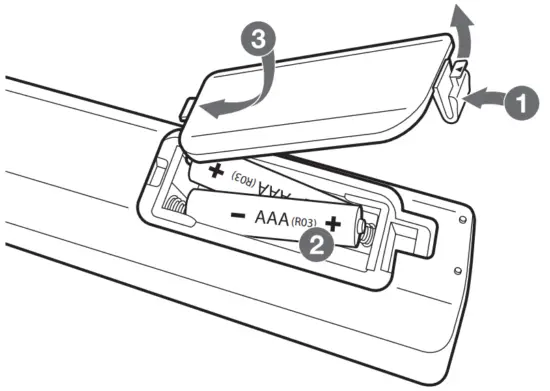 3
1
+ AAA (R03)
- AAA (R03) +
2