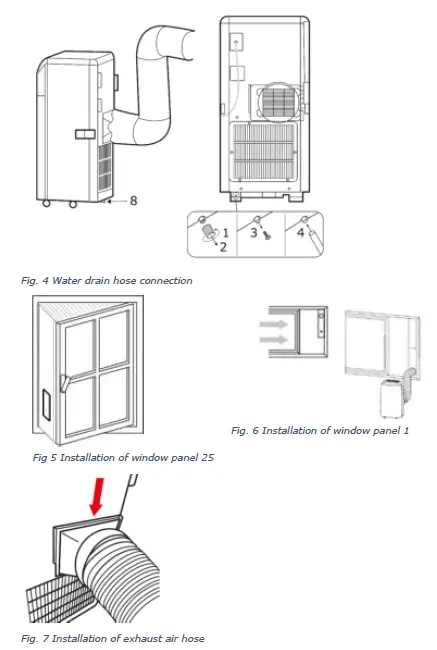 8

1
2
3
4

Fig. 4 Water drain hose connection

Fig 5 Installation of window panel 25

Fig. 6 Installation of window panel 1

Fig. 7 Installation of exhaust air hose