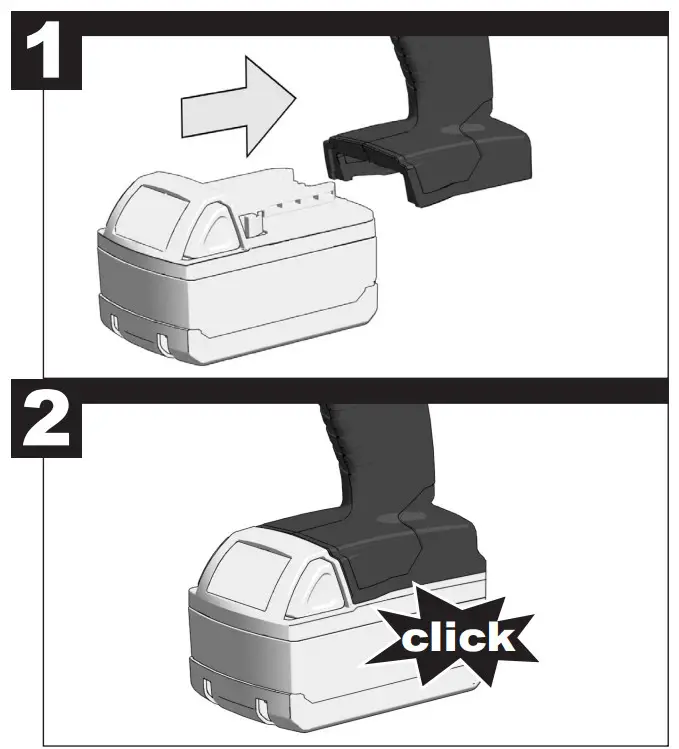 1

2

click