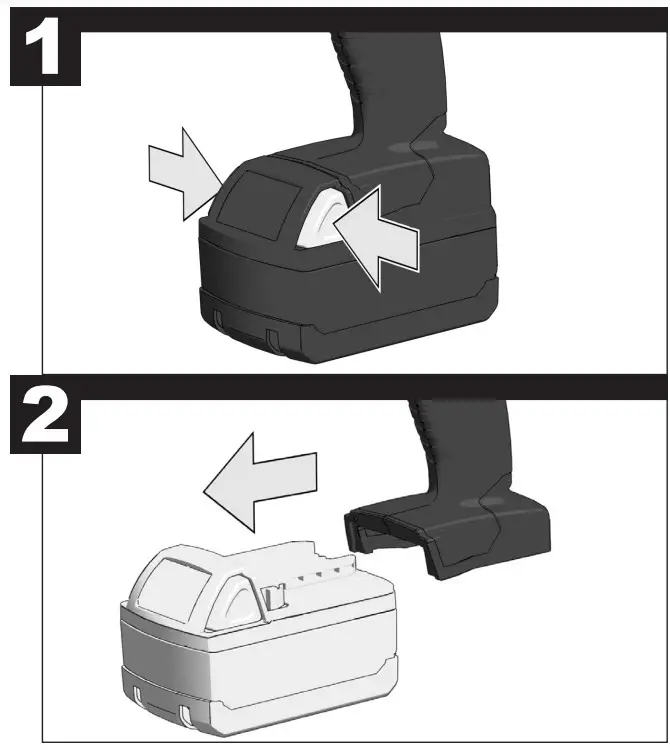 1

2