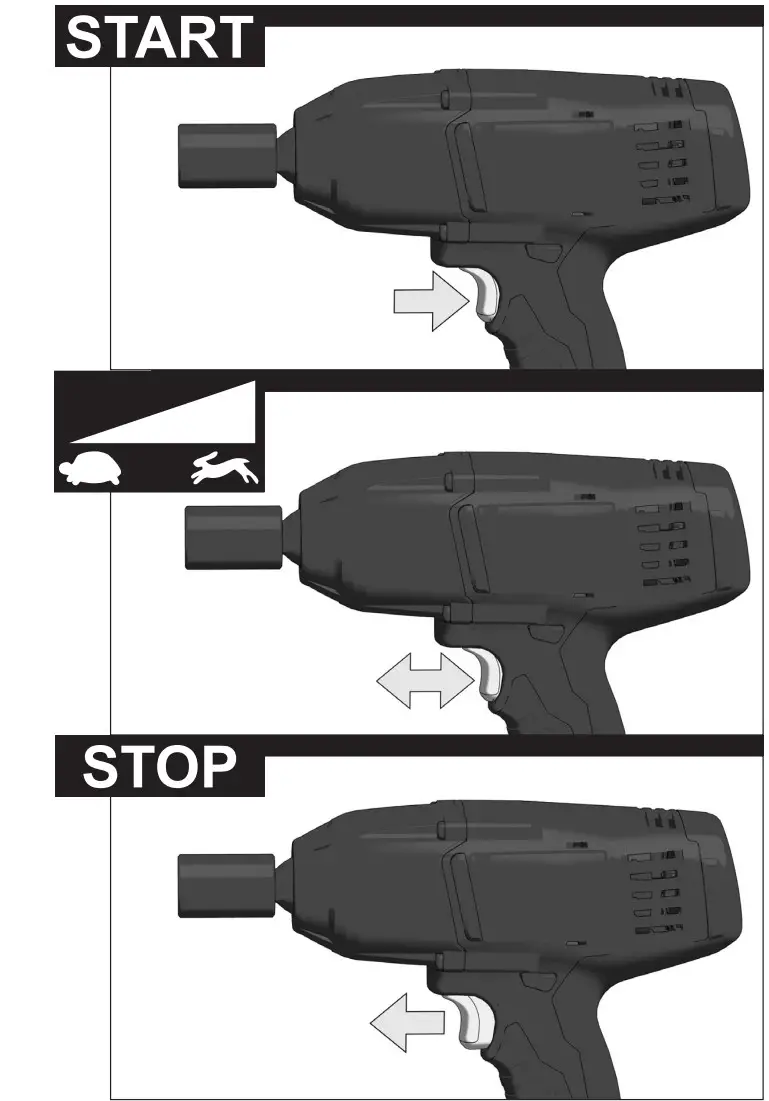 START

STOP