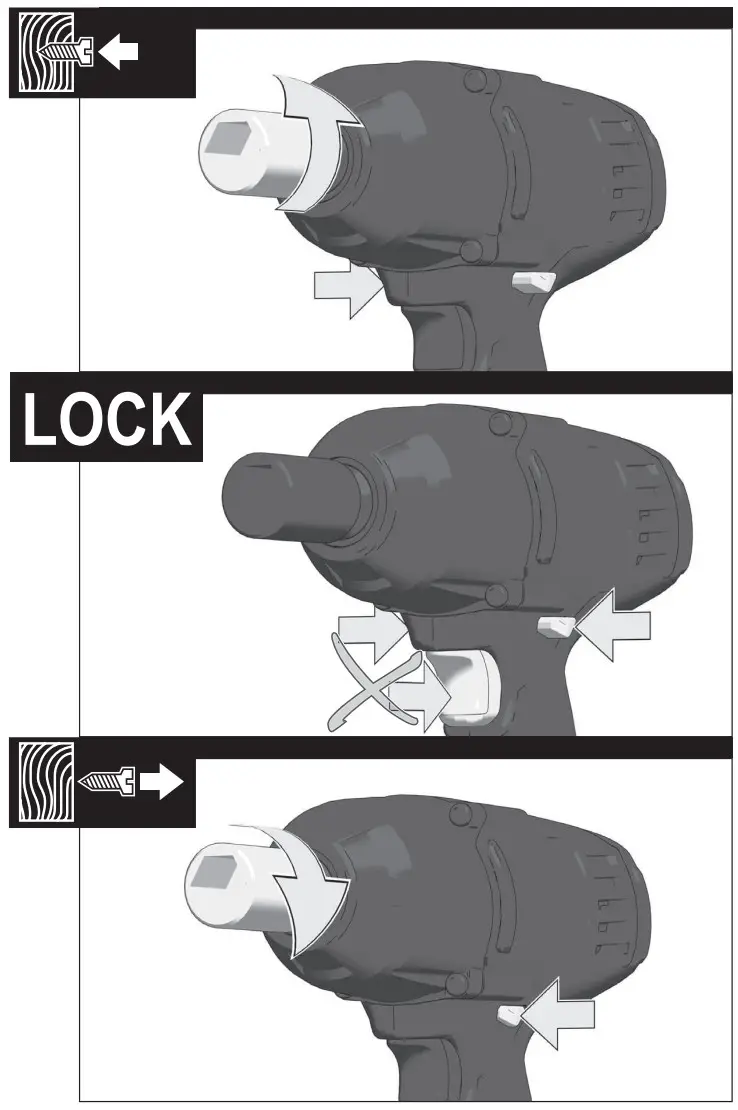 LOCK