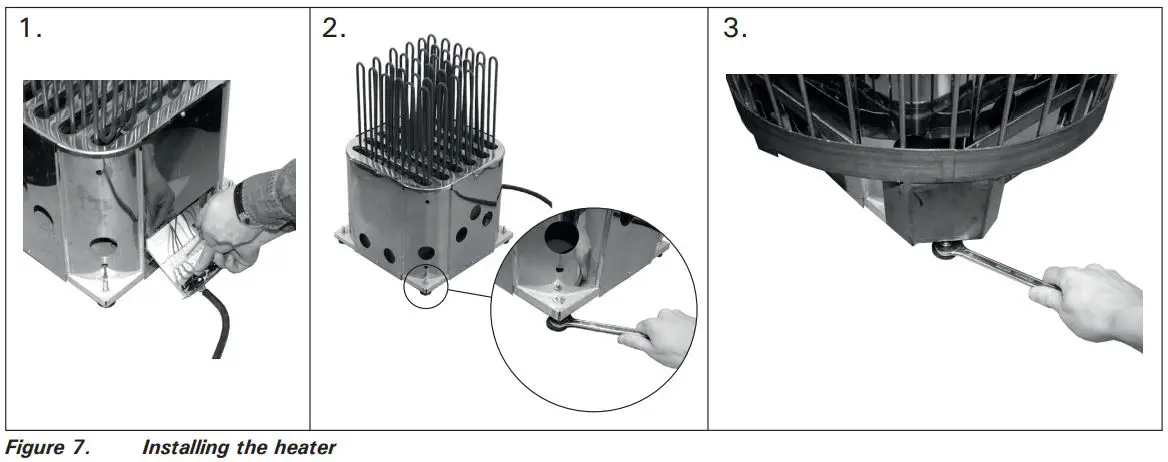 1.

2.

3.

Figure 7. Installing the heater