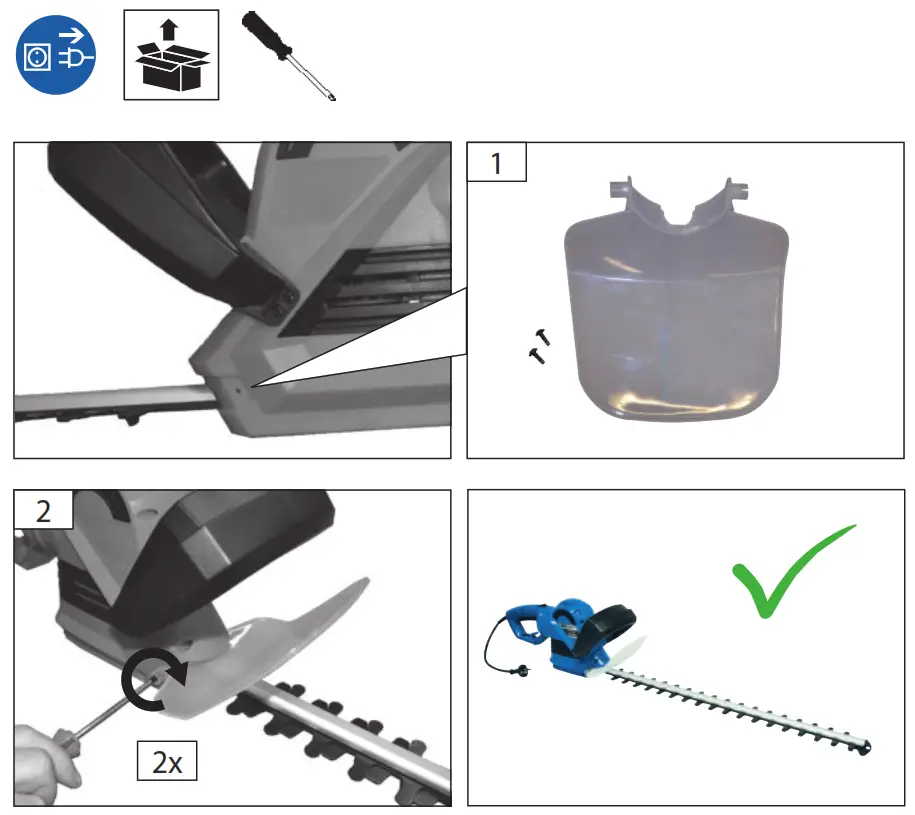 1

2

2x