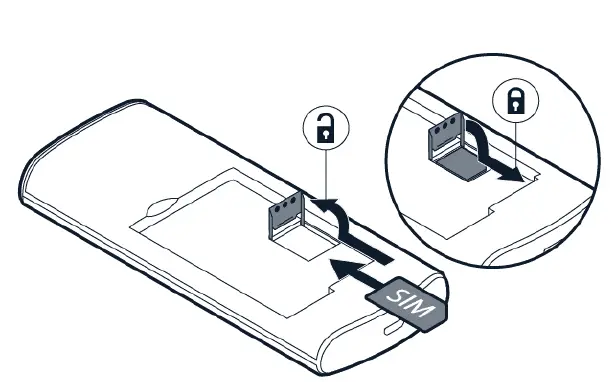 SIM