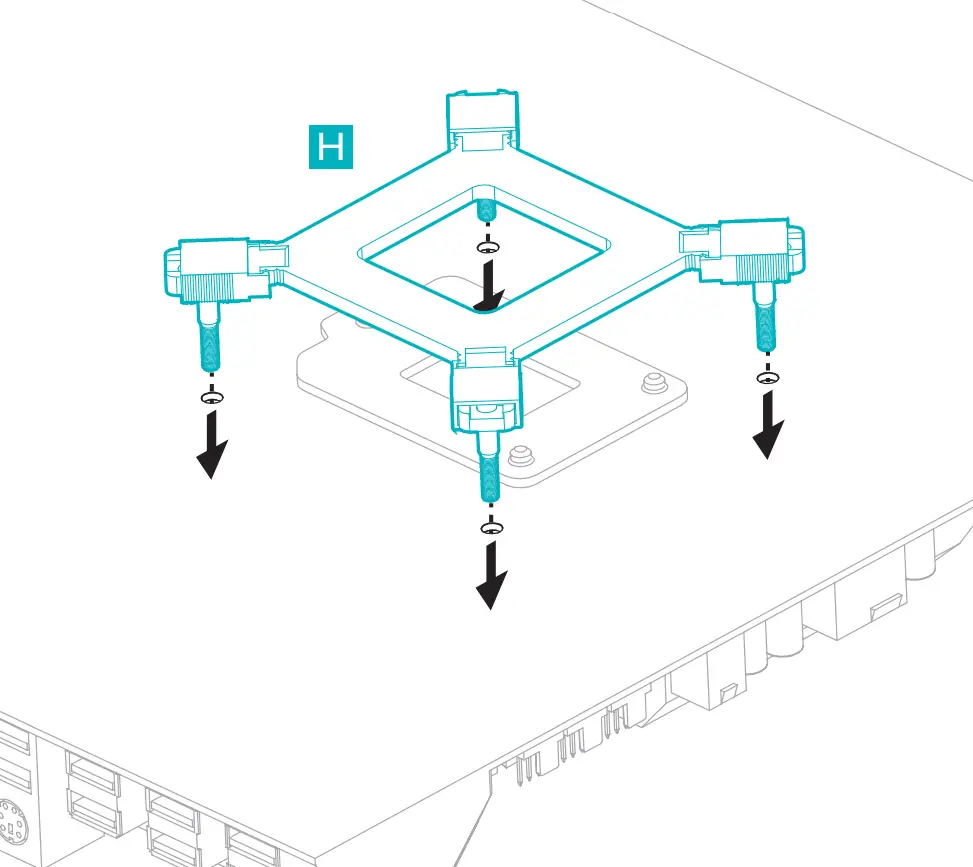 H