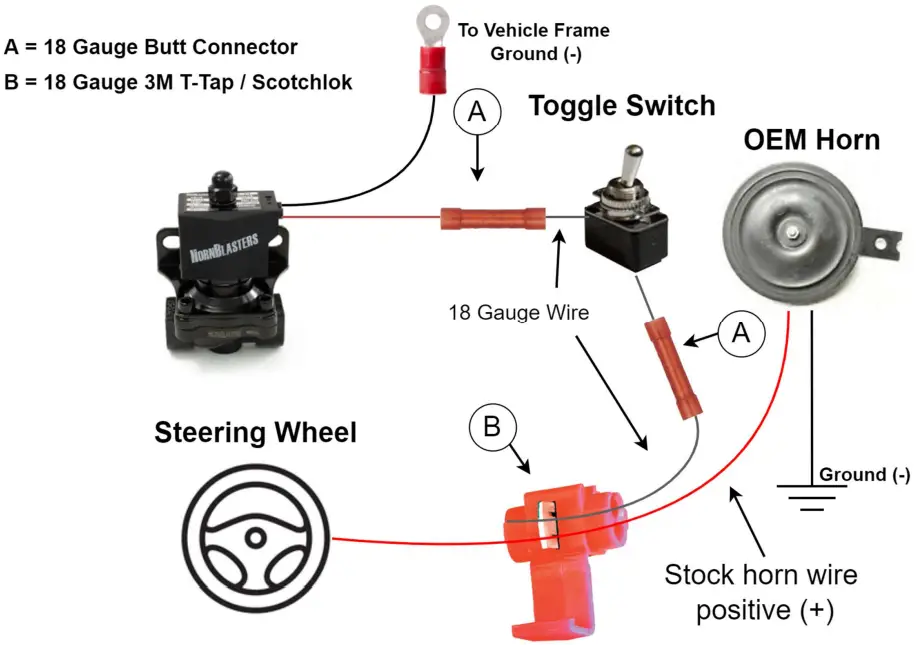 A = 18 Gauge Butt Connector

B = 18 Gauge 3M T-Tap / Scotchlok

To Vehicle Frame Ground (-)

A

Toggle Switch

OEM Horn

HORNBLASTERS

18 Gauge Wire

A

Steering Wheel

B

Ground (-)

Stock horn wire positive (+)