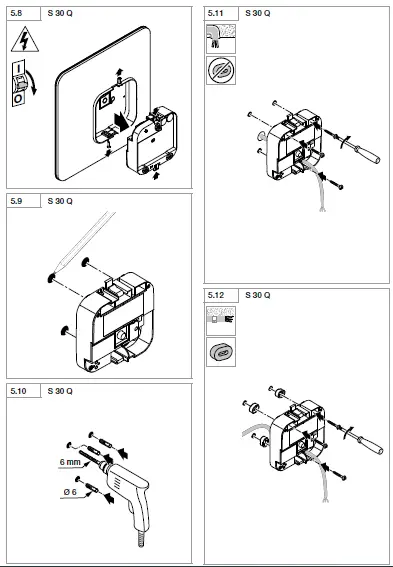 5.8 S 30 Q

I

O

5.9 S 30 Q

5.10 S 30 Q

6 mm

Ø 6

5.11 S 30 Q

5.12 S 30 Q