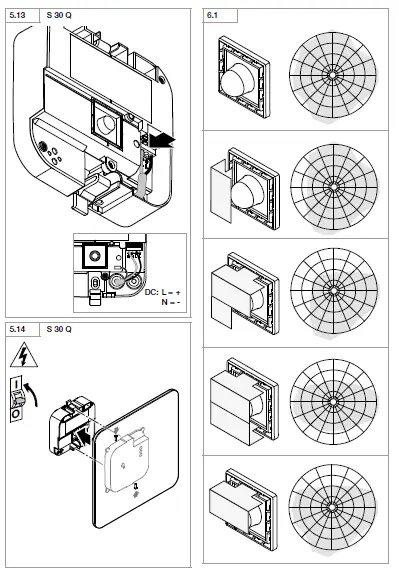 5.13 S 30 Q

DC: L = +
N = -

5.14 S 30 Q

I
O

6.1