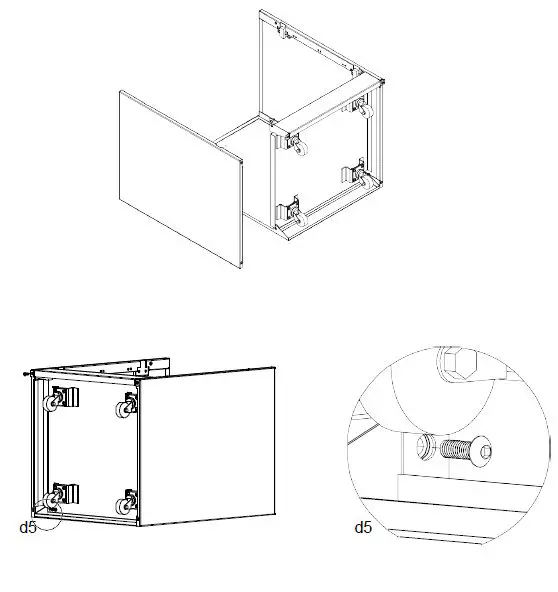 d5

d5