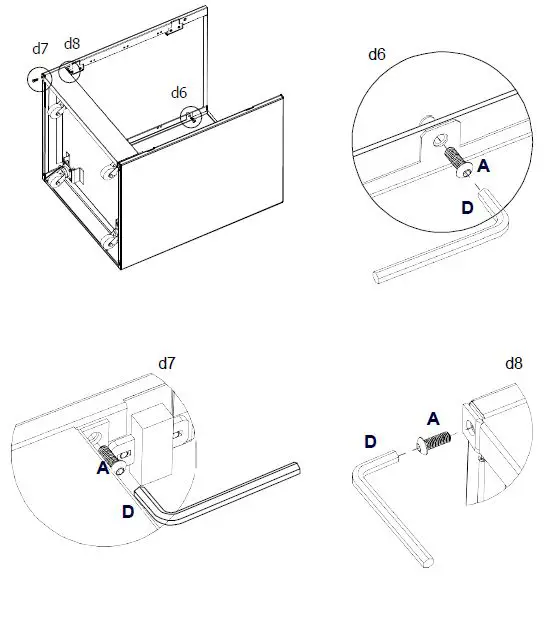 d7
d8
d6

d6
A
D

d7
A
D

d8
A
D