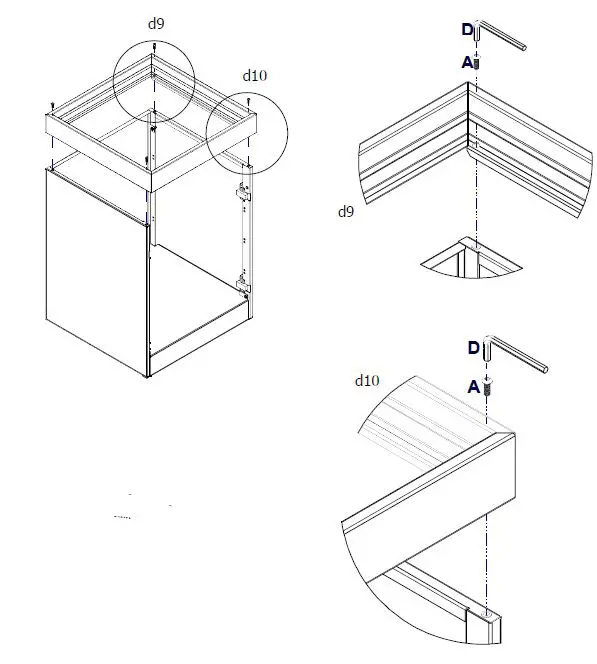 d9

d10

D

A

d9

D

A

d10