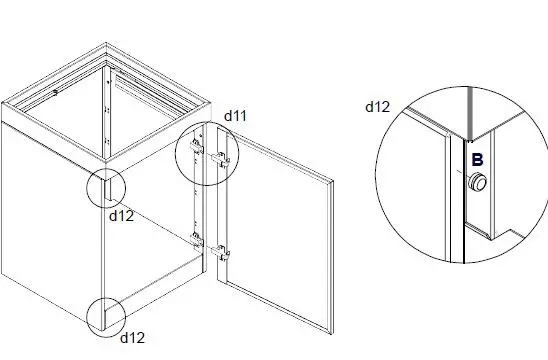 d11

d12

d12

d12

B