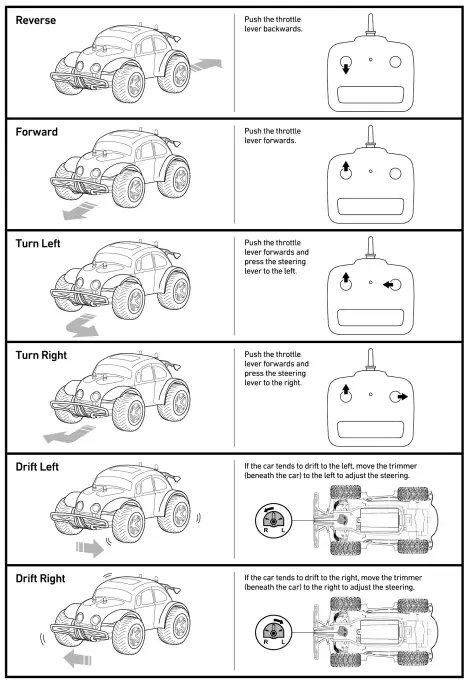 Reverse

Push the throttle lever backwards.

Forward

Push the throttle lever forwards.

Turn Left

Push the throttle lever forwards and press the steering lever to the left.

Turn Right

Push the throttle lever forwards and press the steering lever to the right.

Drift Left

If the car tends to drift to the left, move the trimmer (beneath the car) to the left to adjust the steering.

R L

Drift Right

If the car tends to drift to the right, move the trimmer (beneath the car) to the right to adjust the steering.

R L