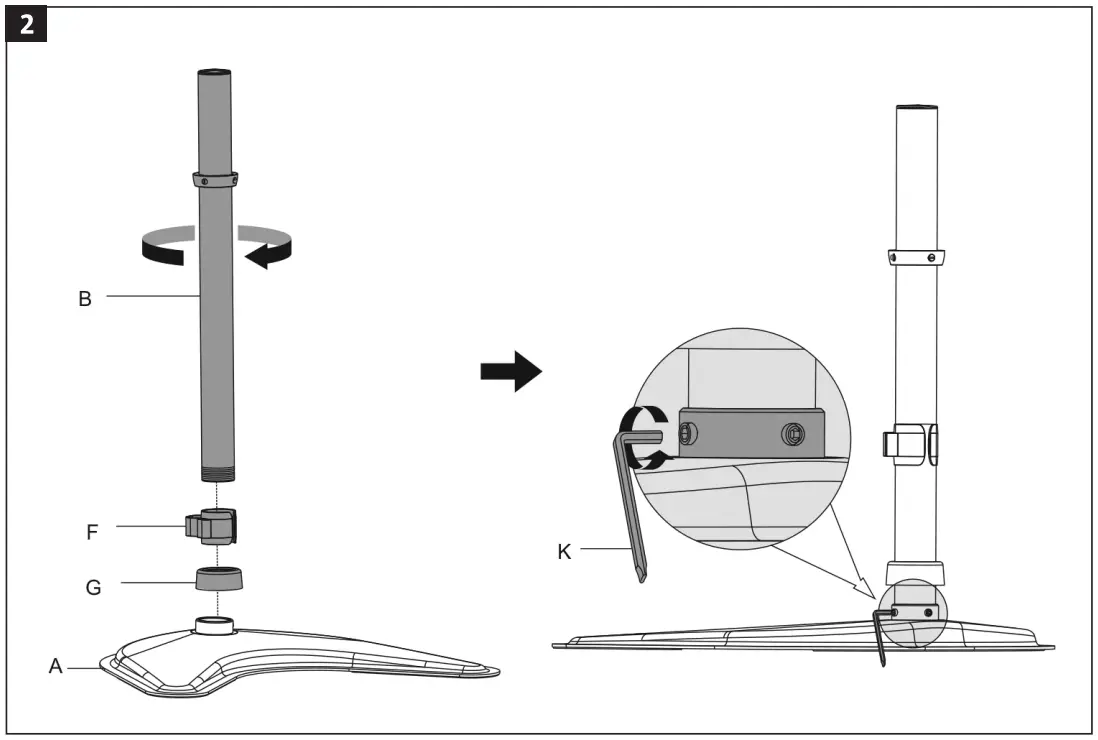 2

B

F

G

A

K