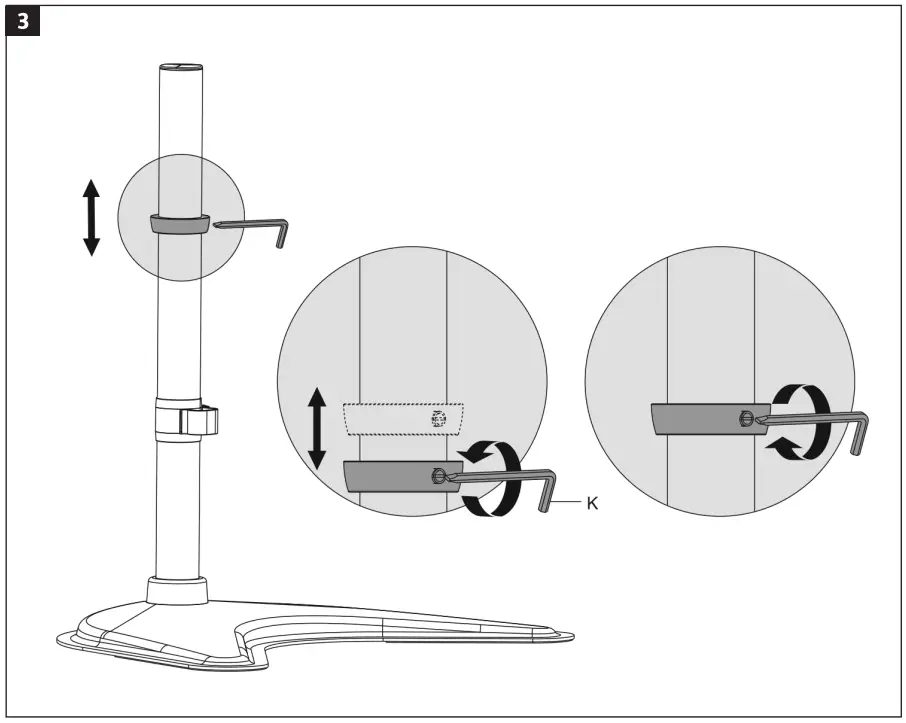 3

K