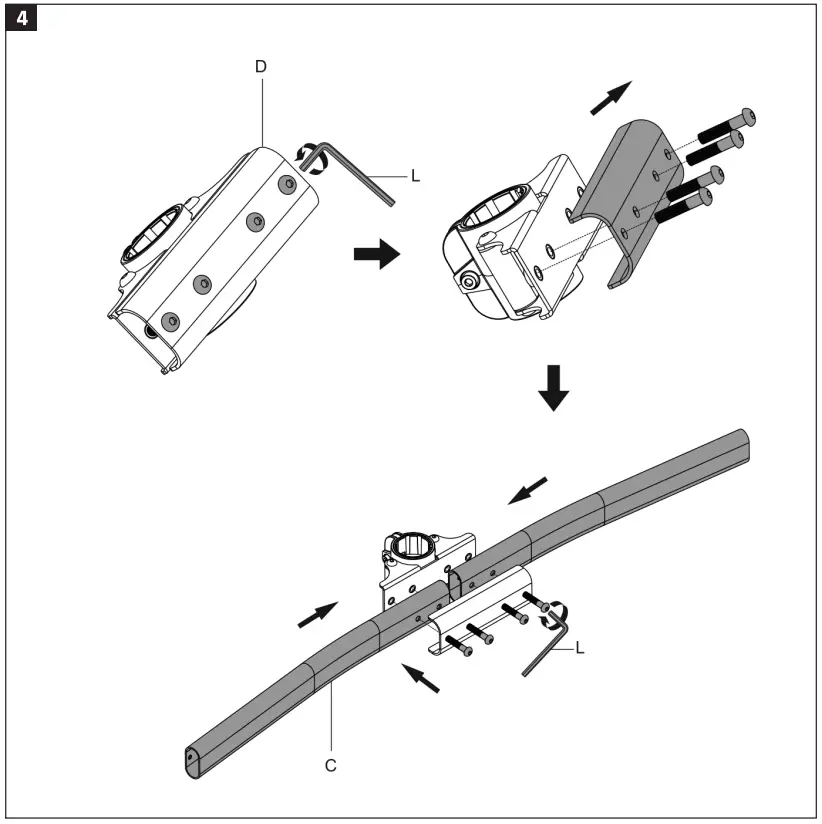 4

D

L

L

C