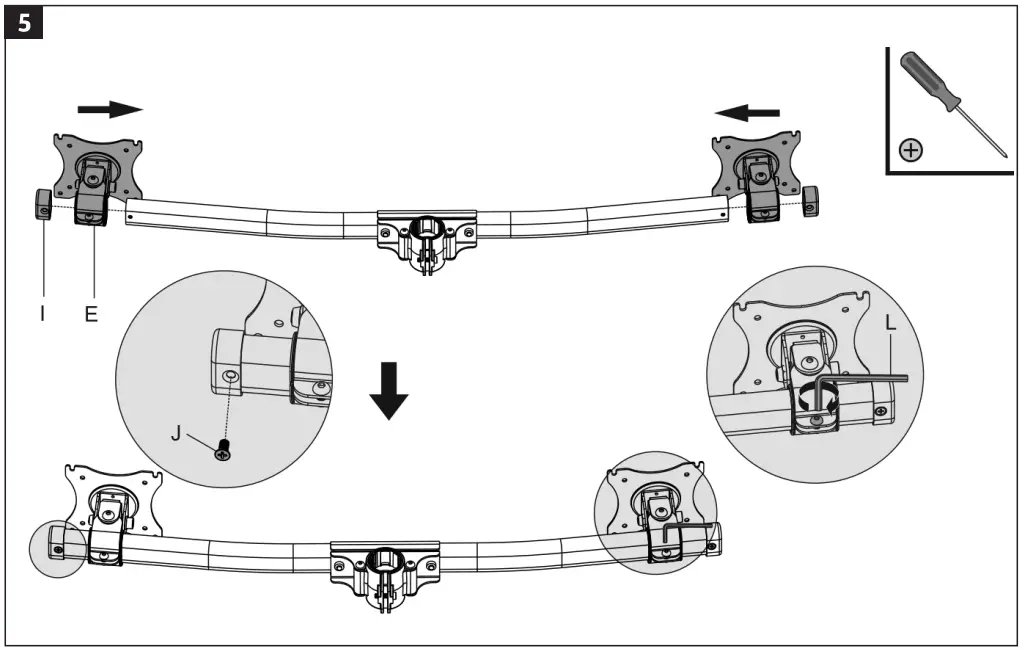 5

I
E
J
L