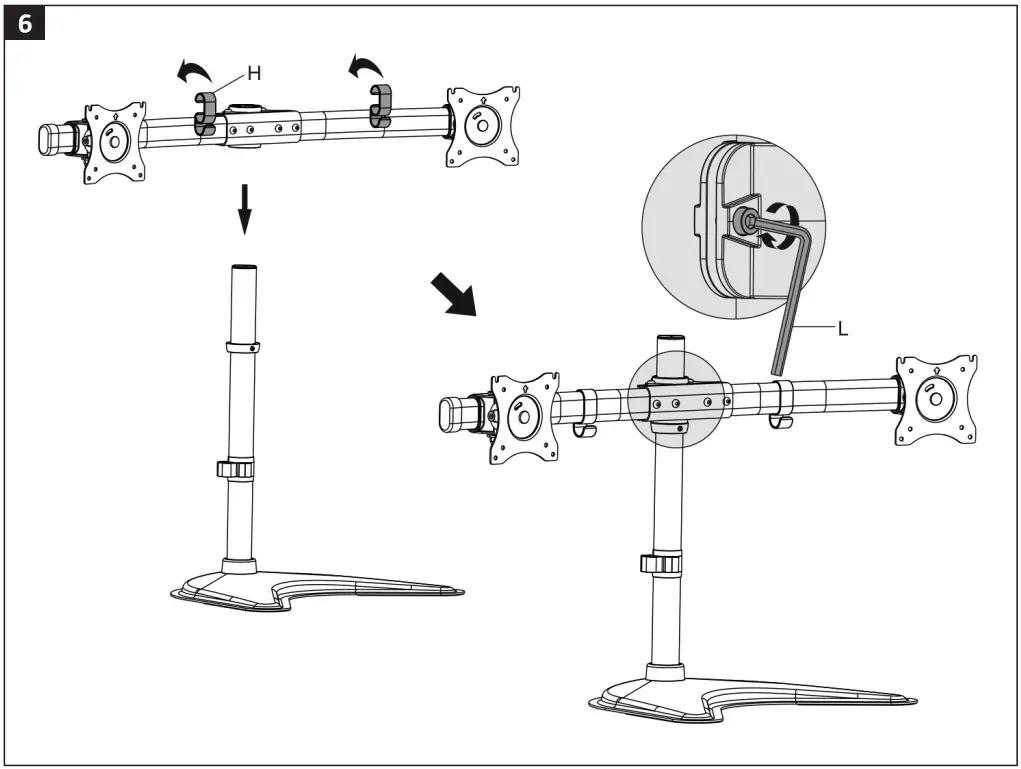 6

H

L