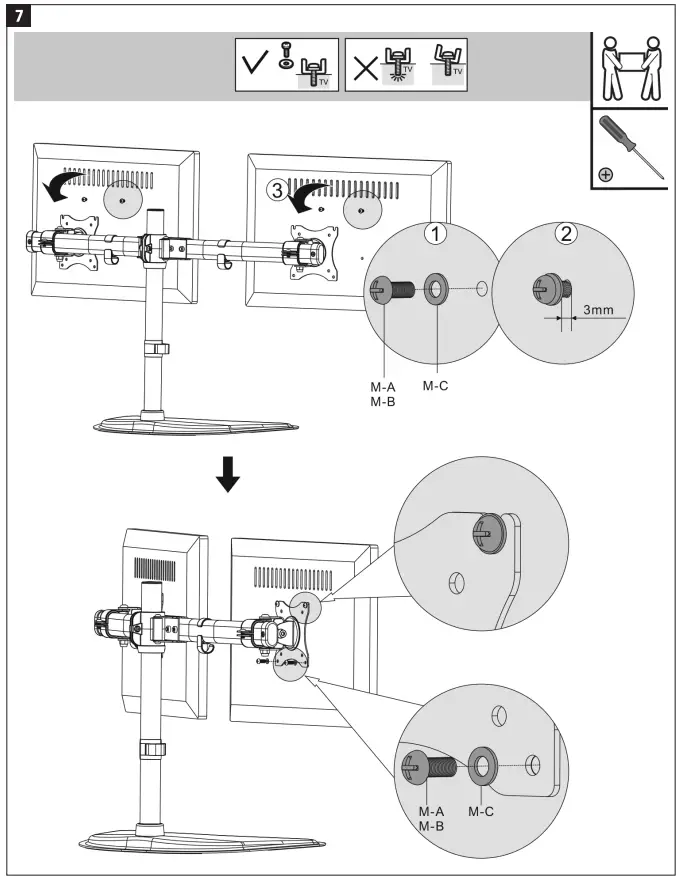 7

TV

TV TV

3

1

2

3mm

M-A
M-B

M-C

M-A
M-B

M-C