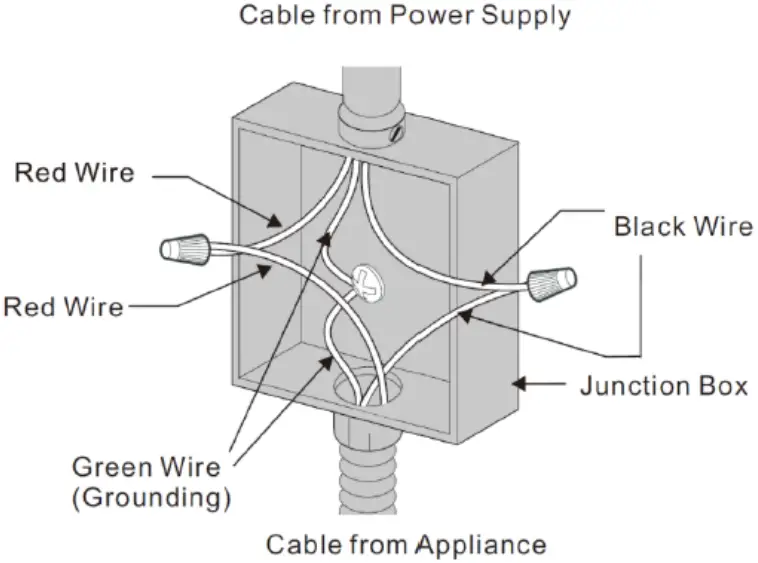 Cable from Power Supply

Red Wire

Red Wire

Black Wire

Junction Box

Green Wire (Grounding)

Cable from Appliance