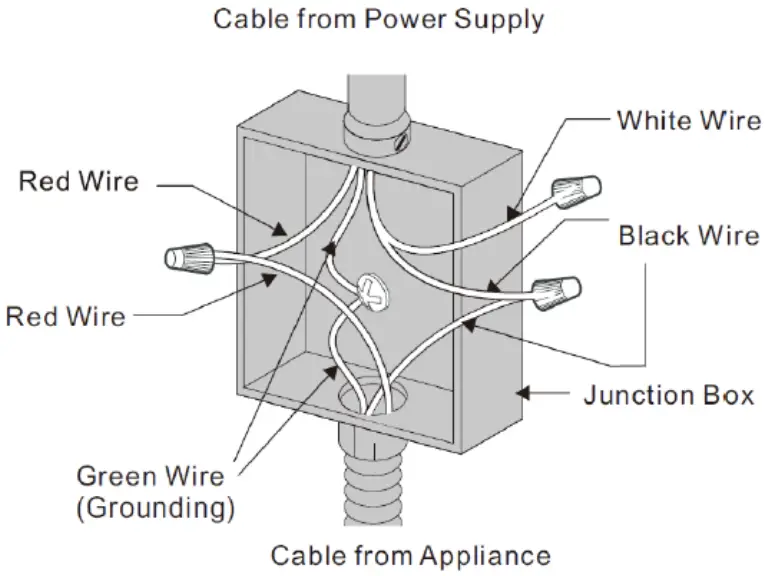 Cable from Power Supply

White Wire

Red Wire

Black Wire

Red Wire

Junction Box

Green Wire
(Grounding)

Cable from Appliance