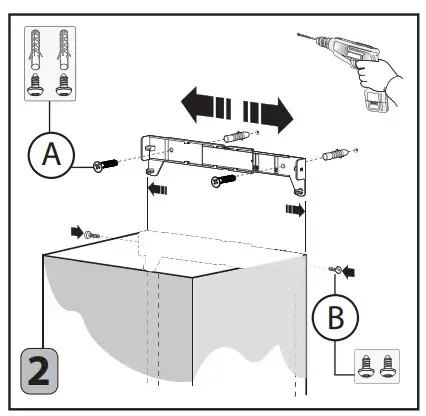 A

B

2