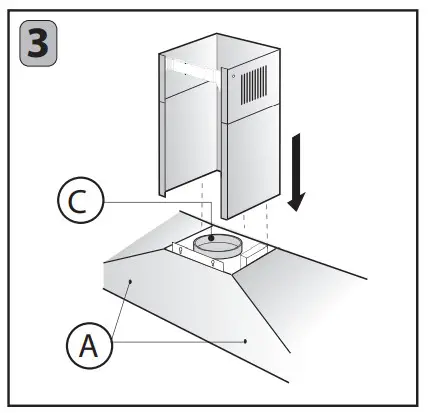 3

C

A