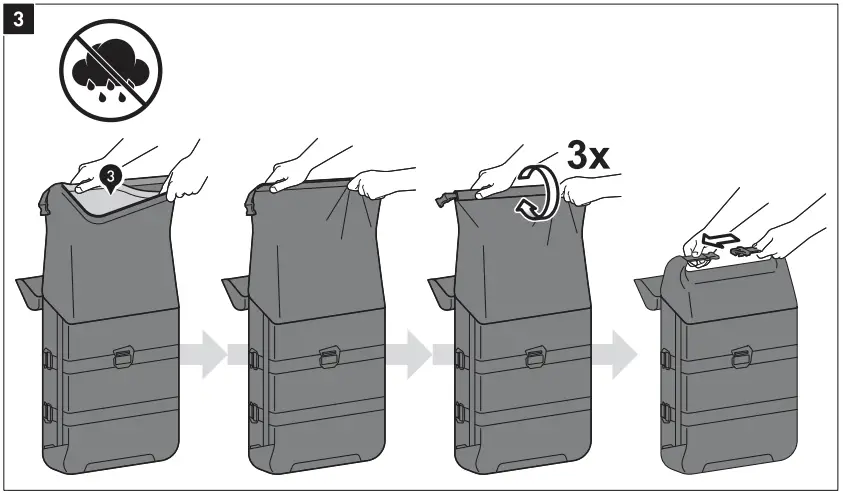 3

3

3x