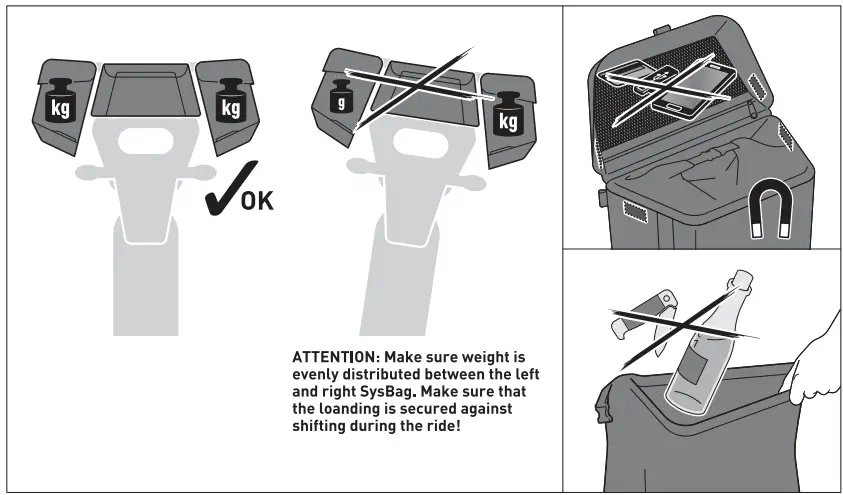 kg

kg

OK

g

kg

ATTENTION: Make sure weight is evenly distributed between the left and right SysBag. Make sure that the loanding is secured against shifting during the ride!