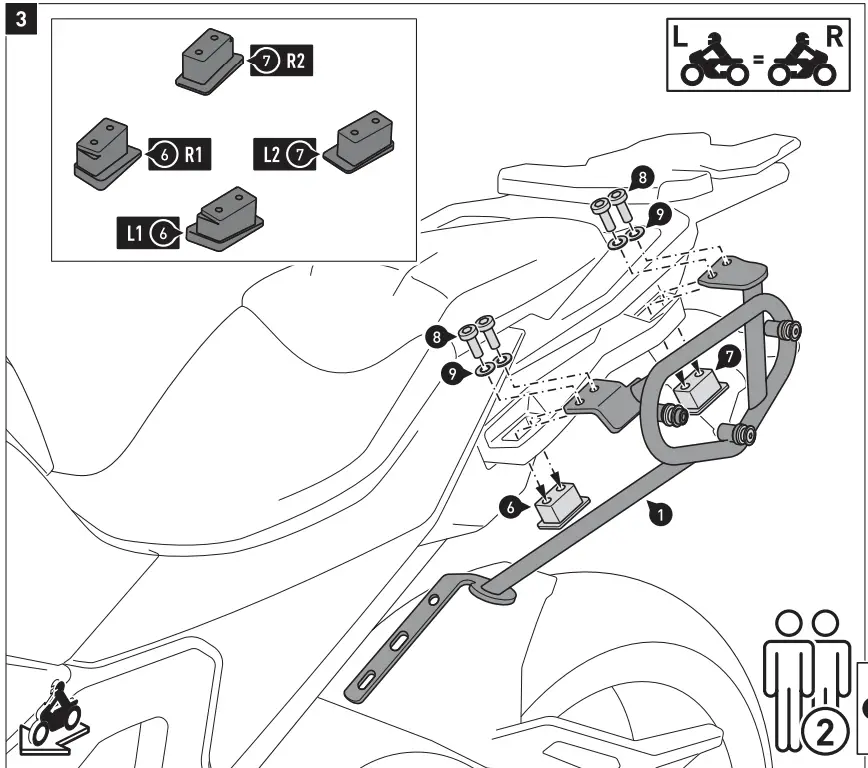 3

7 R2

6 R1

L2 7

L1 6

L = R

8

9

8

9

7

6

1

2