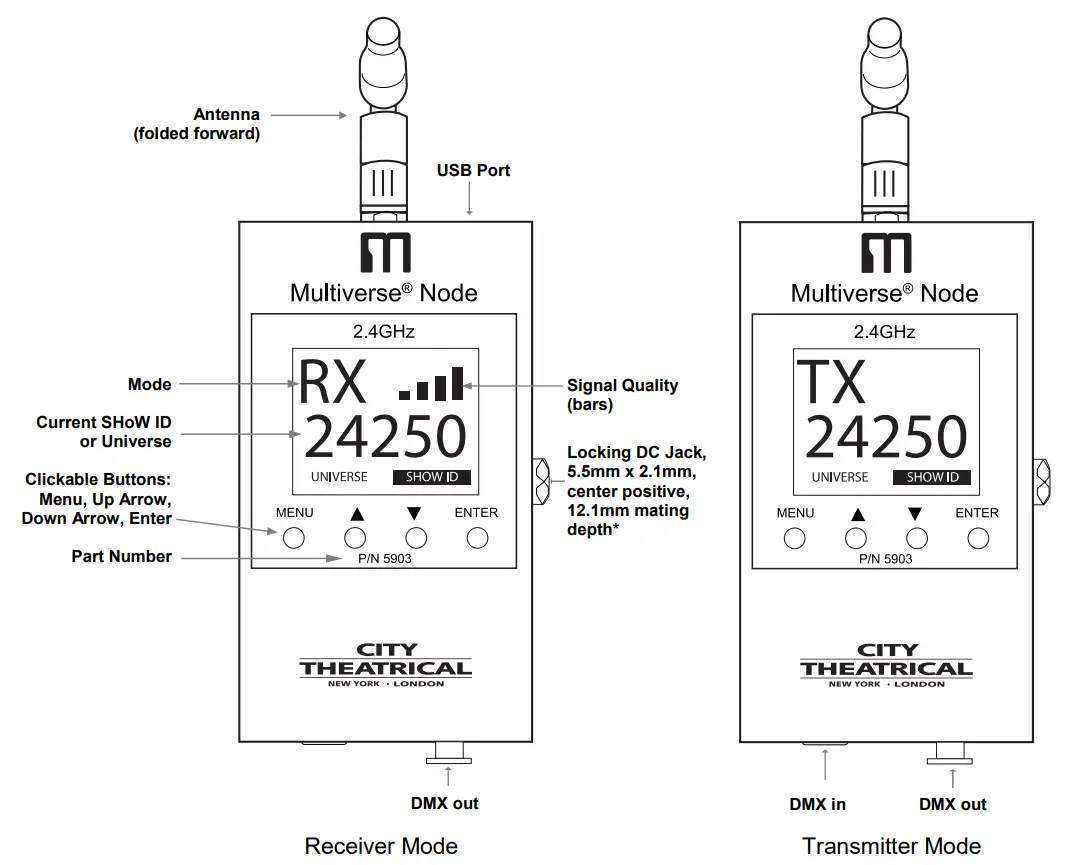 Antenna (folded forward)

USB Port

Multiverse® Node

2.4GHz

Mode

RX

Signal Quality (bars)

Current SHoW ID or Universe

24250

UNIVERSE SHOW ID

Locking DC Jack, 5.5mm x 2.1mm, center positive, 12.1mm mating depth*

Clickable Buttons: Menu, Up Arrow, Down Arrow, Enter

MENU ▲ ▼ ENTER

Part Number

P/N 5903

CITY THEATRICAL NEW YORK · LONDON

DMX out

Receiver Mode

Multiverse® Node

2.4GHz

TX

24250

UNIVERSE SHOW ID

MENU ▲ ▼ ENTER

P/N 5903

CITY THEATRICAL NEW YORK · LONDON

DMX in

DMX out

Transmitter Mode