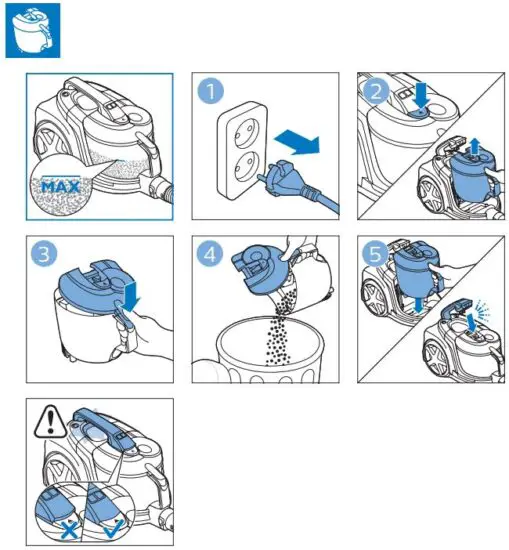 MAX

1

2

3

4

5