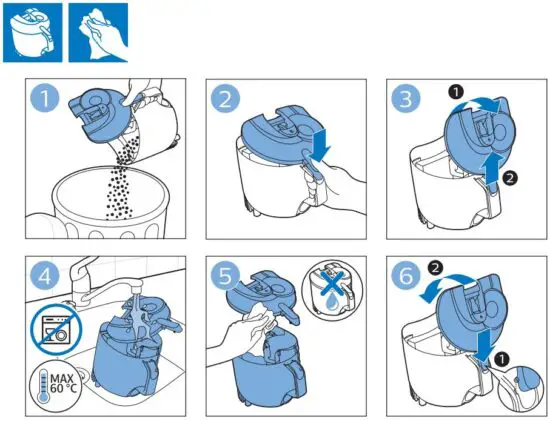 1

2

3
1
2

4
MAX 60 °C

5

6
2
1