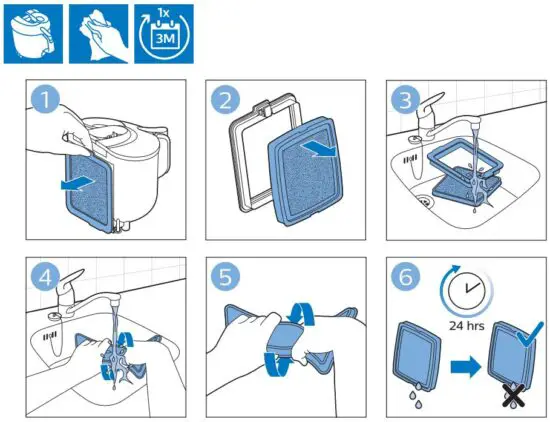 1x
3M

1

2

3

4

5

6

24 hrs